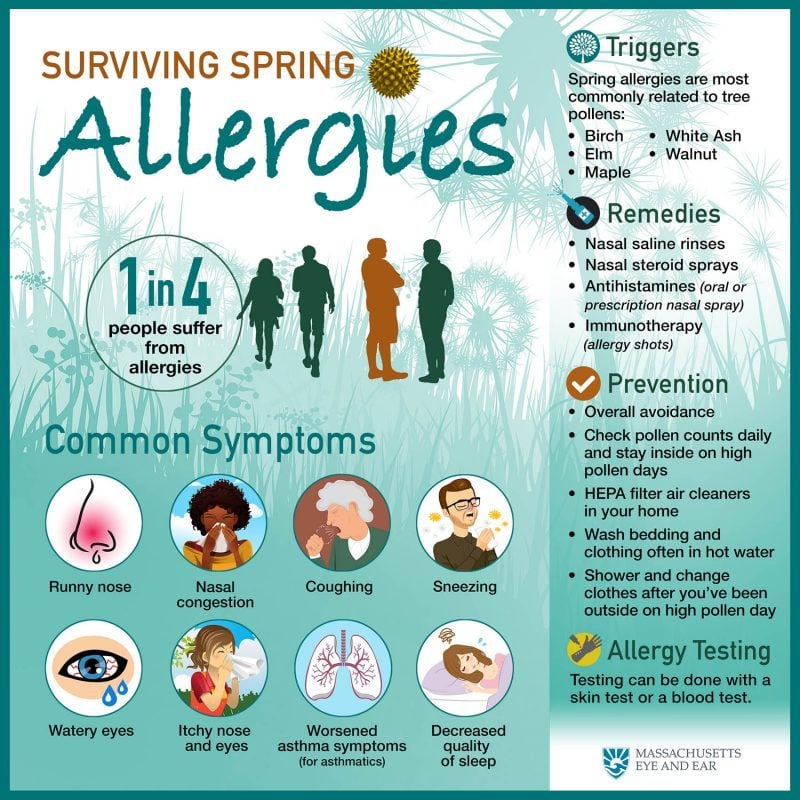 SURVIVING SPRING
Allergies

1 in 4
people suffer from allergies

Common Symptoms

Runny nose

Nasal congestion

Coughing

Sneezing

Watery eyes

Itchy nose and eyes

Worsened asthma symptoms (for asthmatics)

Decreased quality of sleep

Triggers

Spring allergies are most commonly related to tree pollens:

• Birch
• Elm
• Maple
• White Ash
• Walnut

Remedies

• Nasal saline rinses
• Nasal steroid sprays
• Antihistamines (oral or prescription nasal spray)
• Immunotherapy (allergy shots)

Prevention

• Overall avoidance
• Check pollen counts daily and stay inside on high pollen days
• HEPA filter air cleaners in your home
• Wash bedding and clothing often in hot water
• Shower and change clothes after you've been outside on high pollen day

Allergy Testing

Testing can be done with a skin test or a blood test.

MASSACHUSETTS EYE AND EAR